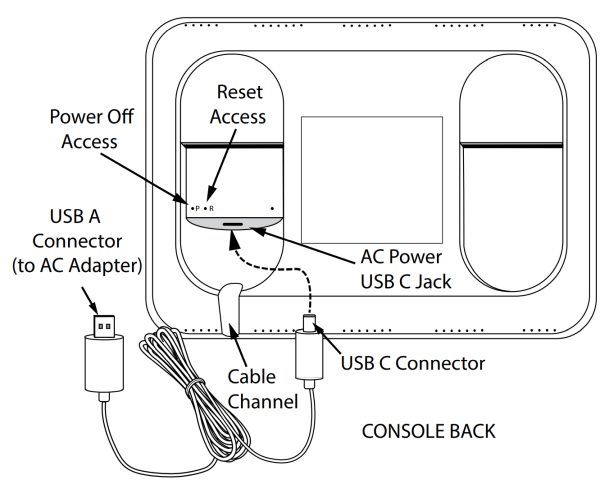 Reset Access

Power Off Access

P R

USB A Connector (to AC Adapter)

AC Power USB C Jack

USB C Connector

Cable Channel

CONSOLE BACK